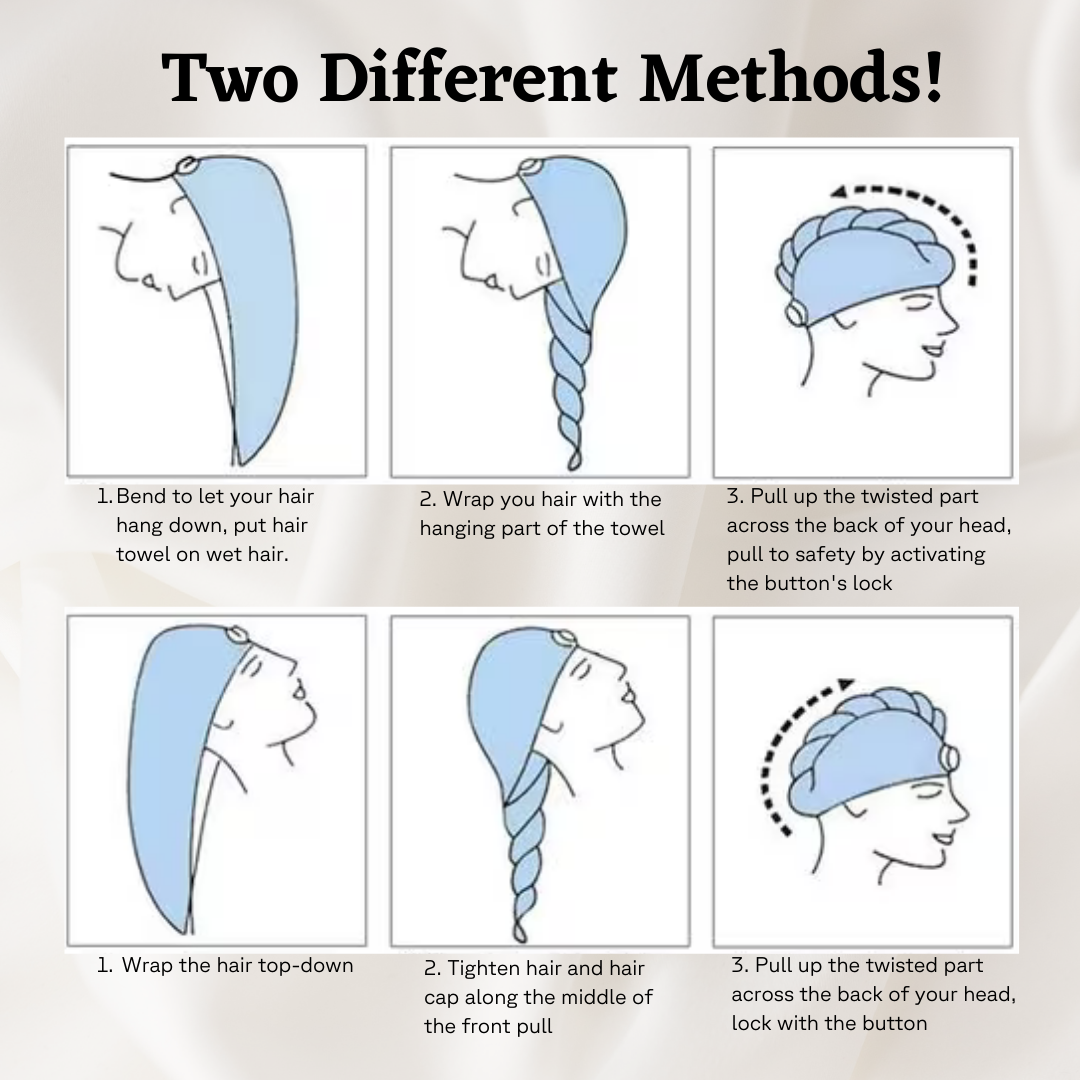 Two Different Methods!

1. Bend to let your hair hang down, put hair towel on wet hair.

2. Wrap you hair with the hanging part of the towel

3. Pull up the twisted part across the back of your head, pull to safety by activating the button's lock

1. Wrap the hair top-down

2. Tighten hair and hair cap along the middle of the front pull

3. Pull up the twisted part across the back of your head, lock with the button